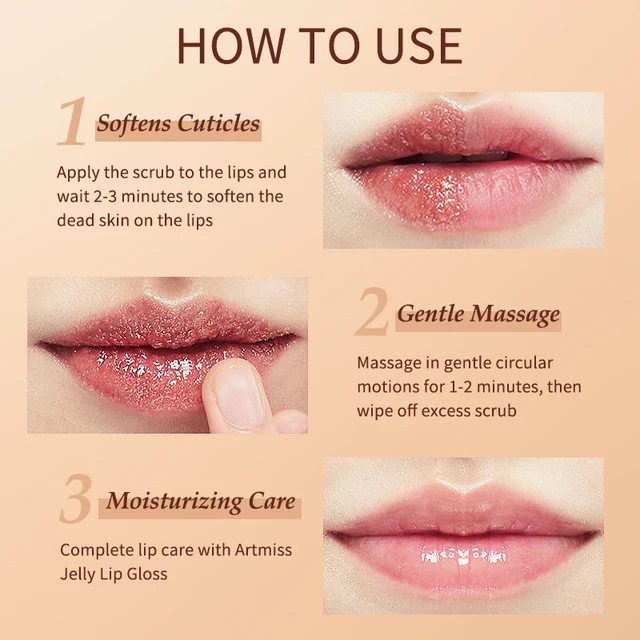 HOW TO USE

1 Softens Cuticles

Apply the scrub to the lips and wait 2-3 minutes to soften the dead skin on the lips

2 Gentle Massage

Massage in gentle circular motions for 1-2 minutes, then wipe off excess scrub

3 Moisturizing Care

Complete lip care with Artmiss Jelly Lip Gloss